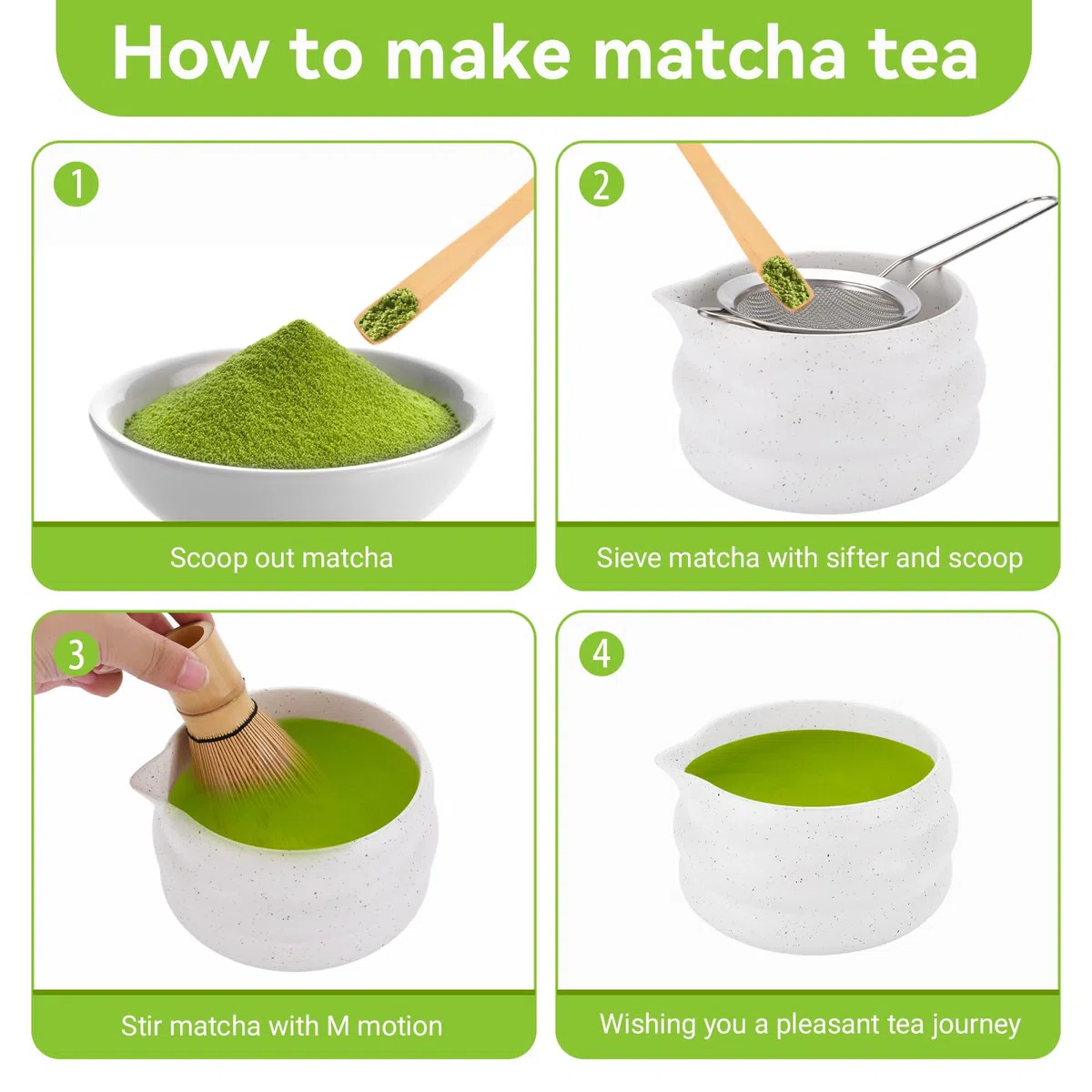 How to make matcha tea

1

Scoop out matcha

2

Sieve matcha with sifter and scoop

3

Stir matcha with M motion

4

Wishing you a pleasant tea journey