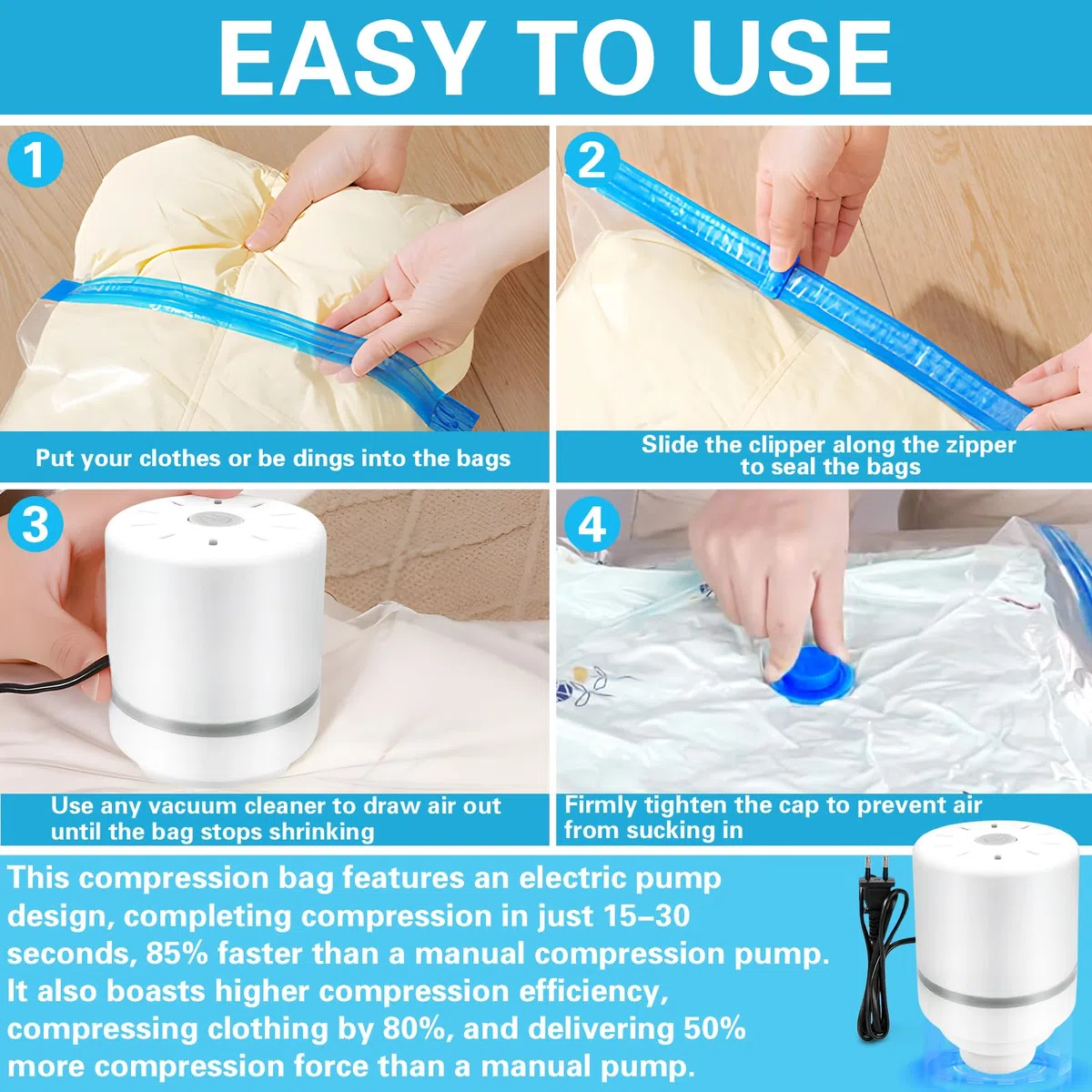 EASY TO USE

1

Put your clothes or be dings into the bags

2

Slide the clipper along the zipper to seal the bags

3

Use any vacuum cleaner to draw air out until the bag stops shrinking

4

Firmly tighten the cap to prevent air from sucking in

This compression bag features an electric pump design, completing compression in just 15–30 seconds, 85% faster than a manual compression pump. It also boasts higher compression efficiency, compressing clothing by 80%, and delivering 50% more compression force than a manual pump.