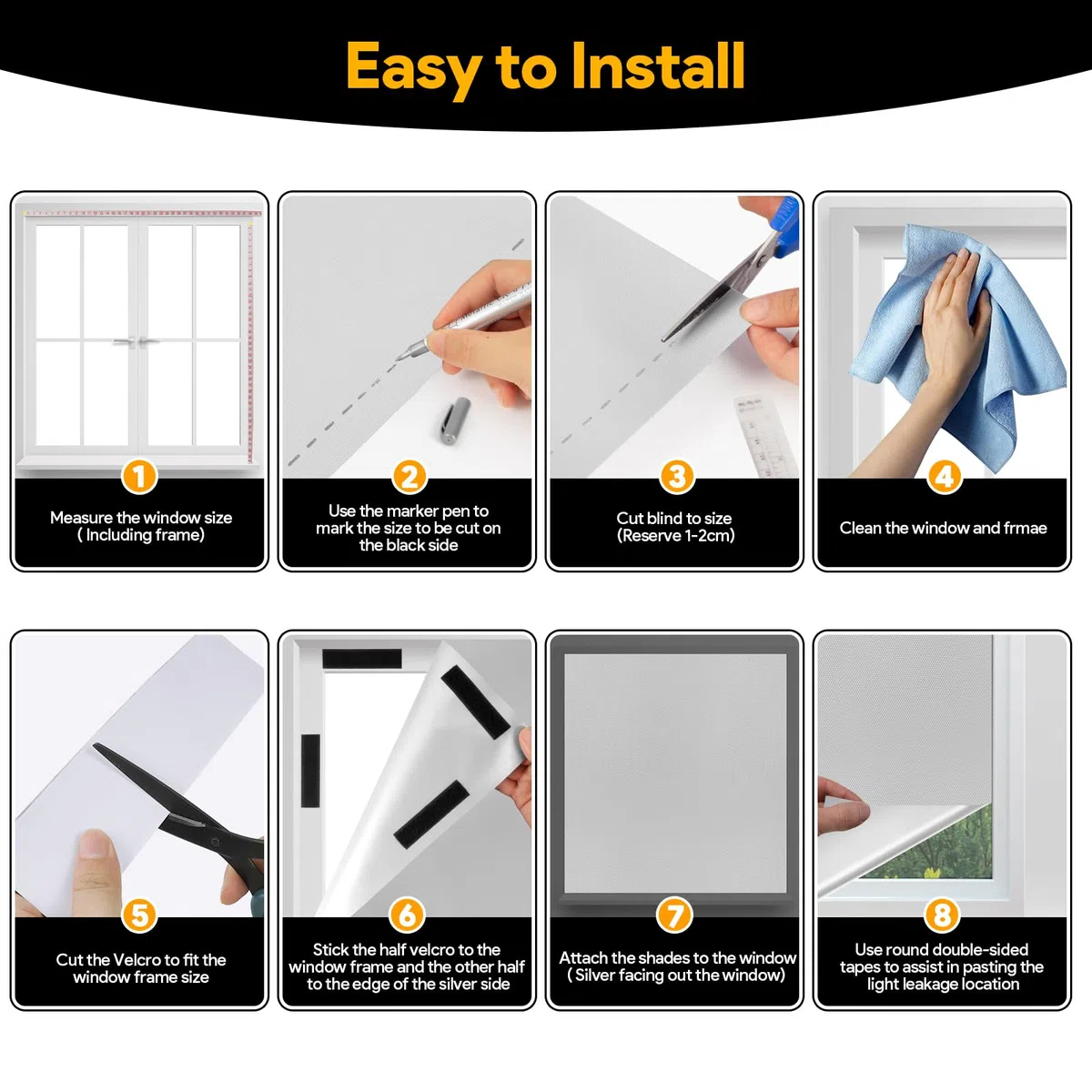 Easy to Install

1
Measure the window size ( Including frame)

2
Use the marker pen to mark the size to be cut on the black side

3
Cut blind to size (Reserve 1-2cm)

4
Clean the window and frmae

5
Cut the Velcro to fit the window frame size

6
Stick the half velcro to the window frame and the other half to the edge of the silver side

7
Attach the shades to the window ( Silver facing out the window)

8
Use round double-sided tapes to assist in pasting the light leakage location