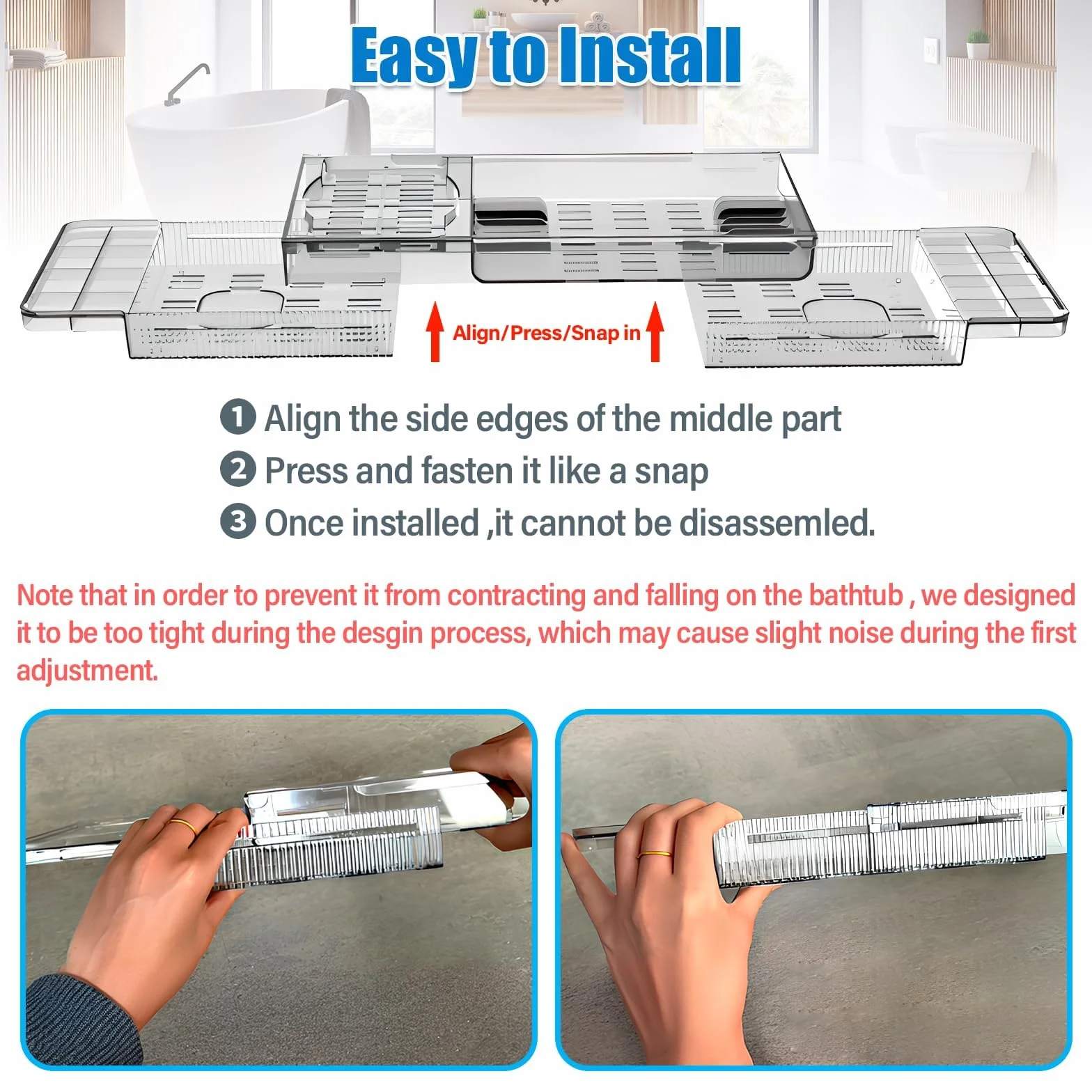 Easy to Install

Align/Press/Snap in

1 Align the side edges of the middle part
2 Press and fasten it like a snap
3 Once installed ,it cannot be disassemled.

Note that in order to prevent it from contracting and falling on the bathtub , we designed it to be too tight during the desgin process, which may cause slight noise during the first adjustment.