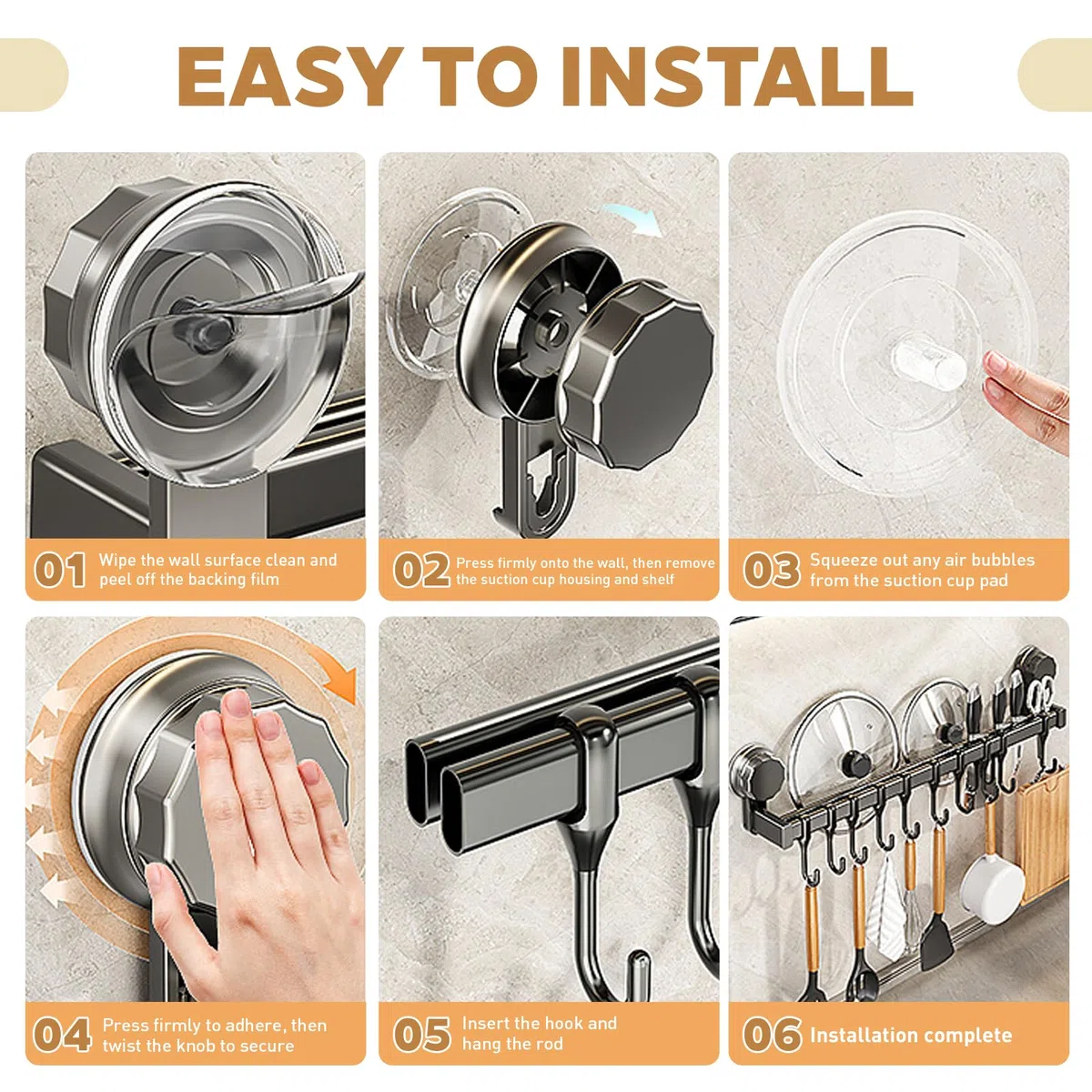 EASY TO INSTALL

01 Wipe the wall surface clean and peel off the backing film

02 Press firmly onto the wall, then remove the suction cup housing and shelf

03 Squeeze out any air bubbles from the suction cup pad

04 Press firmly to adhere, then twist the knob to secure

05 Insert the hook and hang the rod

06 Installation complete