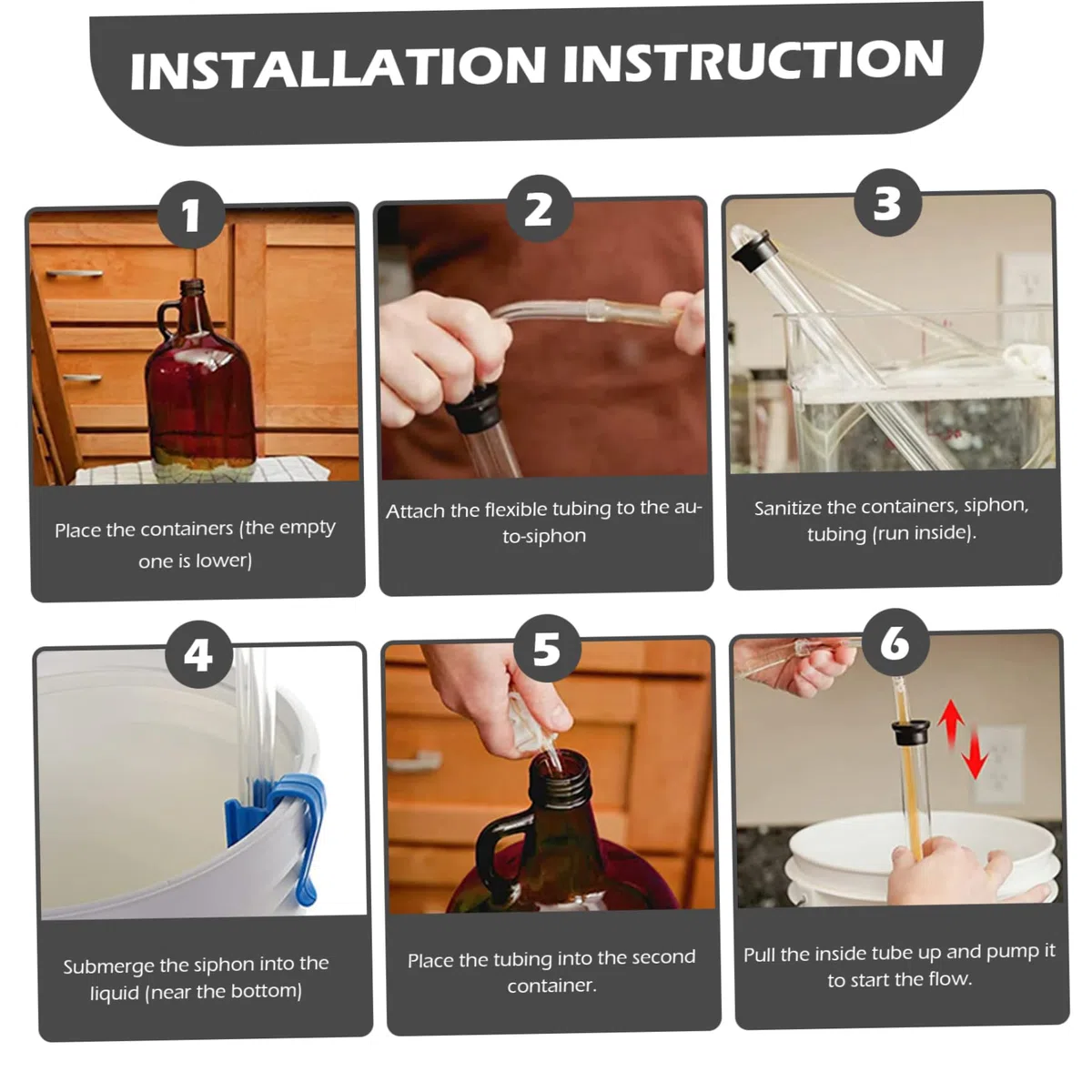 INSTALLATION INSTRUCTION

1

Place the containers (the empty one is lower)

2

Attach the flexible tubing to the auto-siphon

3

Sanitize the containers, siphon, tubing (run inside).

4

Submerge the siphon into the liquid (near the bottom)

5

Place the tubing into the second container.

6

Pull the inside tube up and pump it to start the flow.