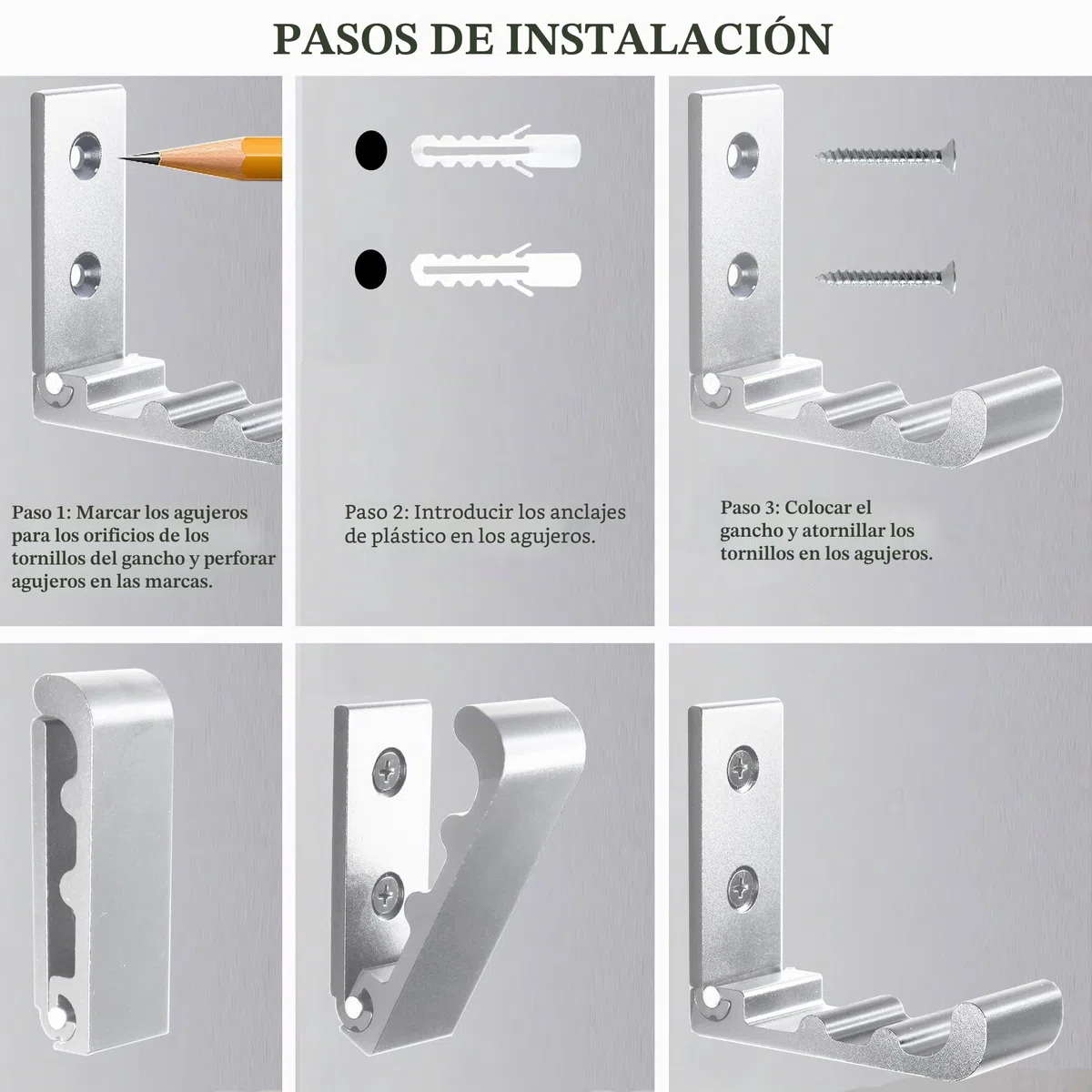 PASOS DE INSTALACIÓN

Paso 1: Marcar los agujeros para los orificios de los tornillos del gancho y perforar agujeros en las marcas.

Paso 2: Introducir los anclajes de plástico en los agujeros.

Paso 3: Colocar el gancho y atornillar los tornillos en los agujeros.