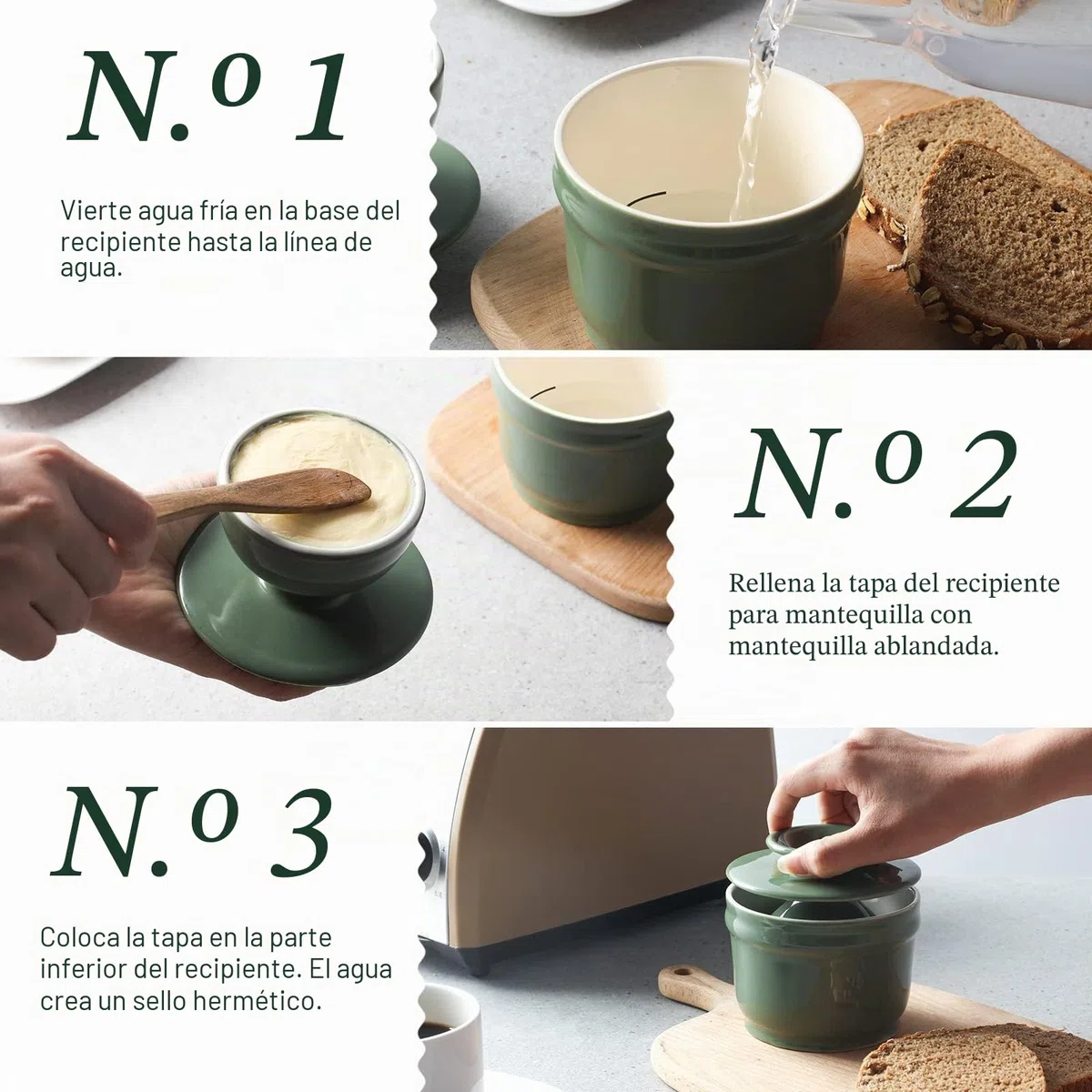 N.º 1

Vierte agua fría en la base del recipiente hasta la línea de agua.

N.º 2

Rellena la tapa del recipiente para mantequilla con mantequilla ablandada.

N.º 3

Coloca la tapa en la parte inferior del recipiente. El agua crea un sello hermético.