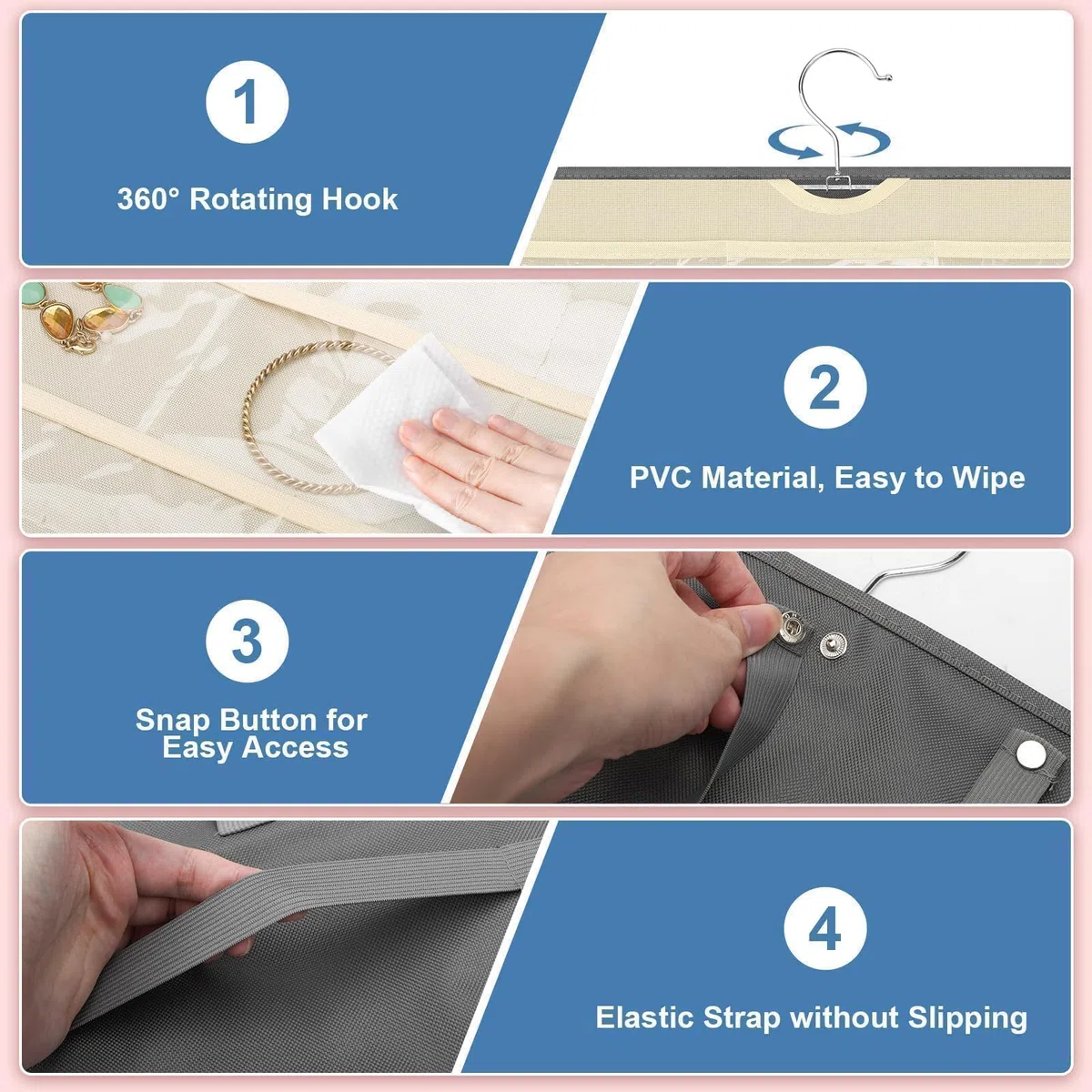 1

360° Rotating Hook

2

PVC Material, Easy to Wipe

3

Snap Button for Easy Access

4

Elastic Strap without Slipping