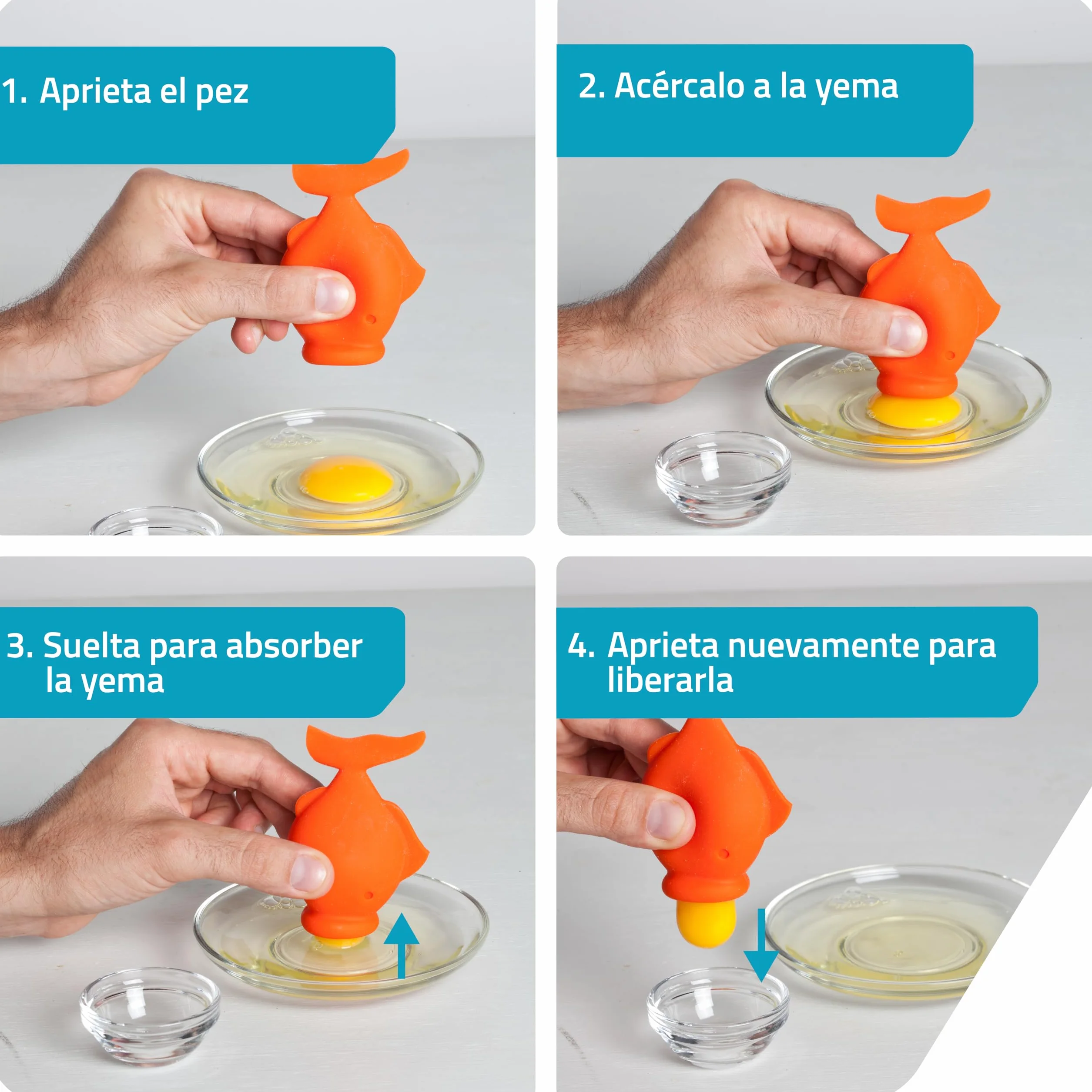 1. Aprieta el pez

2. Acércalo a la yema

3. Suelta para absorber la yema

4. Aprieta nuevamente para liberarla