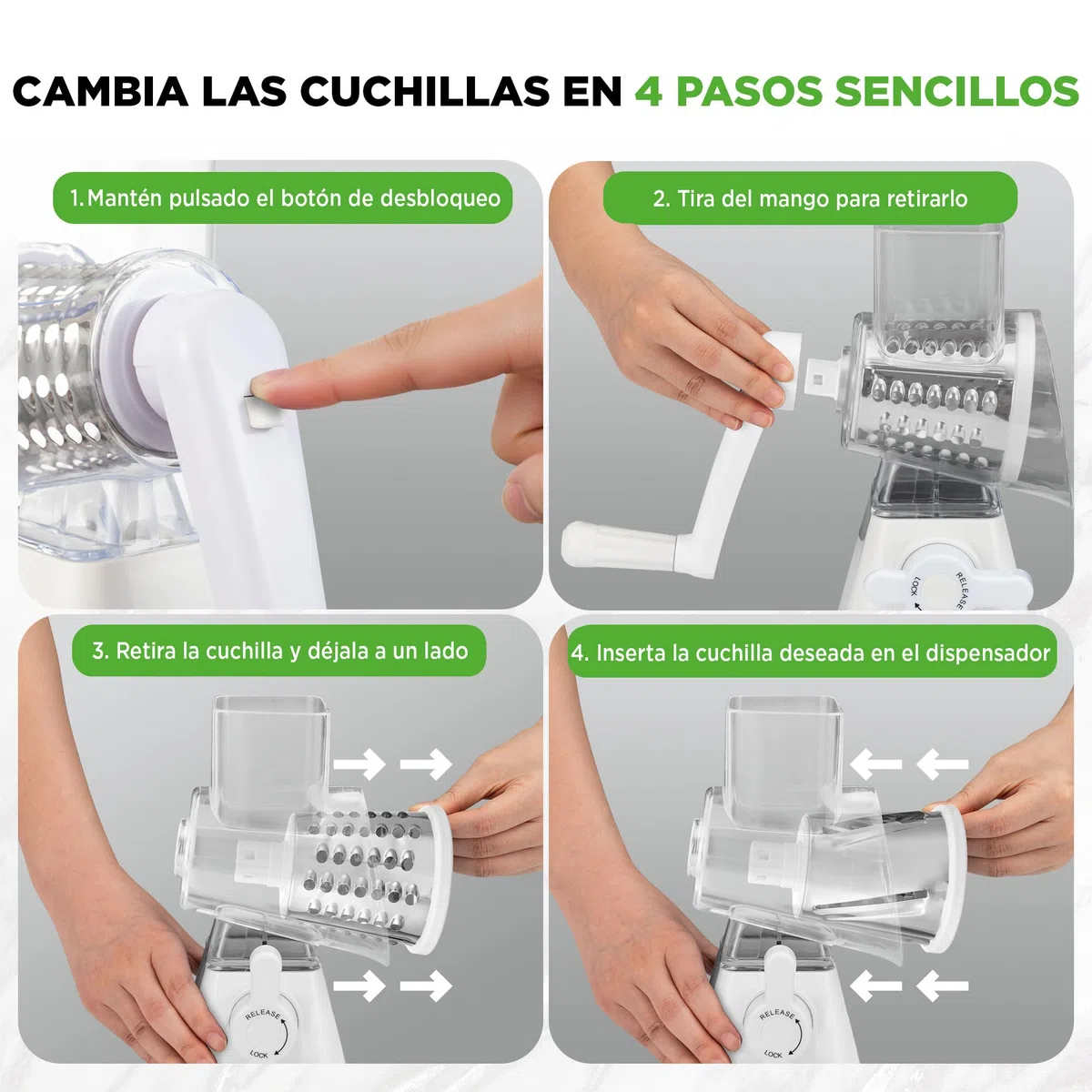 CAMBIA LAS CUCHILLAS EN 4 PASOS SENCILLOS

1. Mantén pulsado el botón de desbloqueo

2. Tira del mango para retirarlo

LOCK
RELEASE

3. Retira la cuchilla y déjala a un lado

RELEASE
LOCK

4. Inserta la cuchilla deseada en el dispensador

RELEASE
LOCK