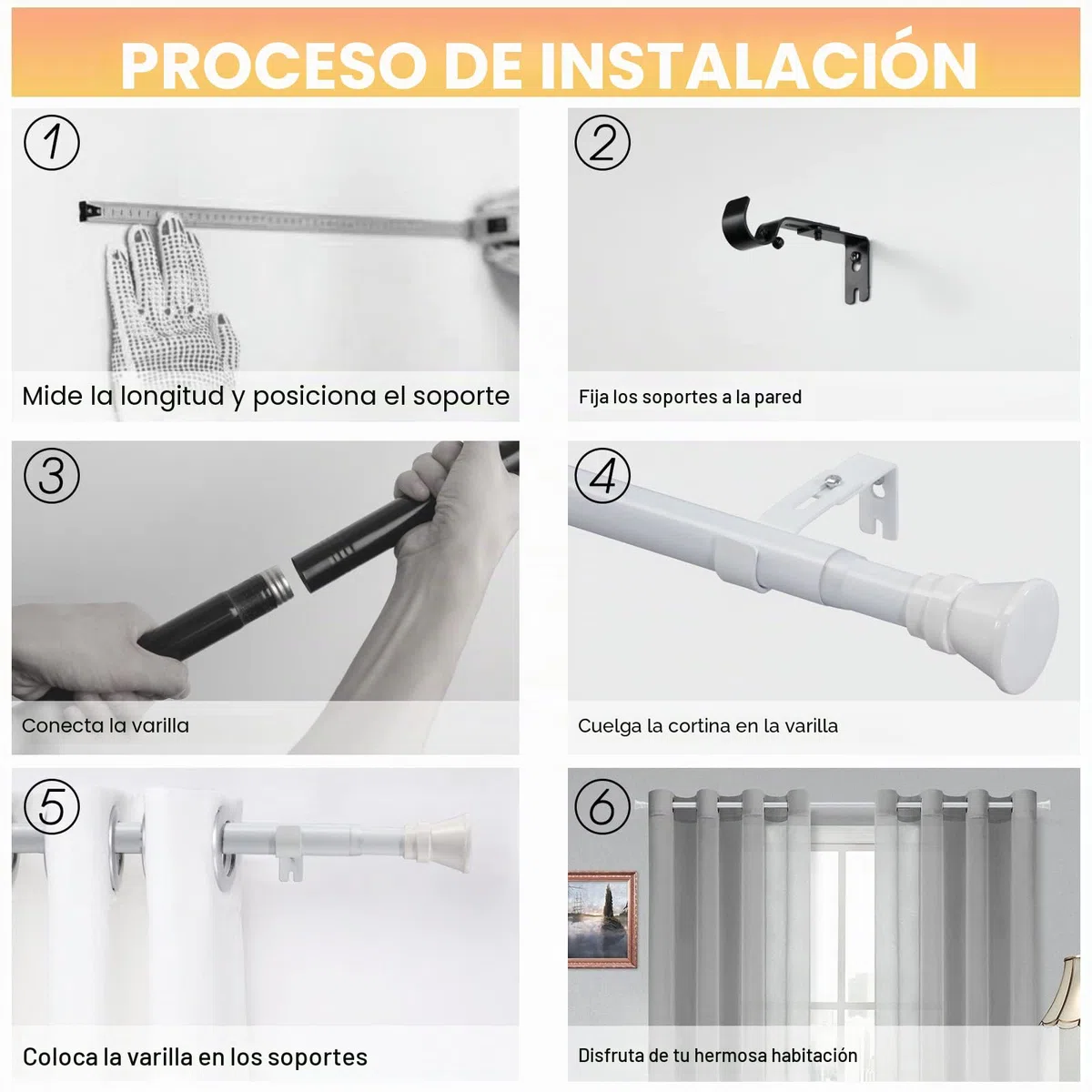 PROCESO DE INSTALACIÓN

1
Mide la longitud y posiciona el soporte

2
Fija los soportes a la pared

3
Conecta la varilla

4
Cuelga la cortina en la varilla

5
Coloca la varilla en los soportes

6
Disfruta de tu hermosa habitación