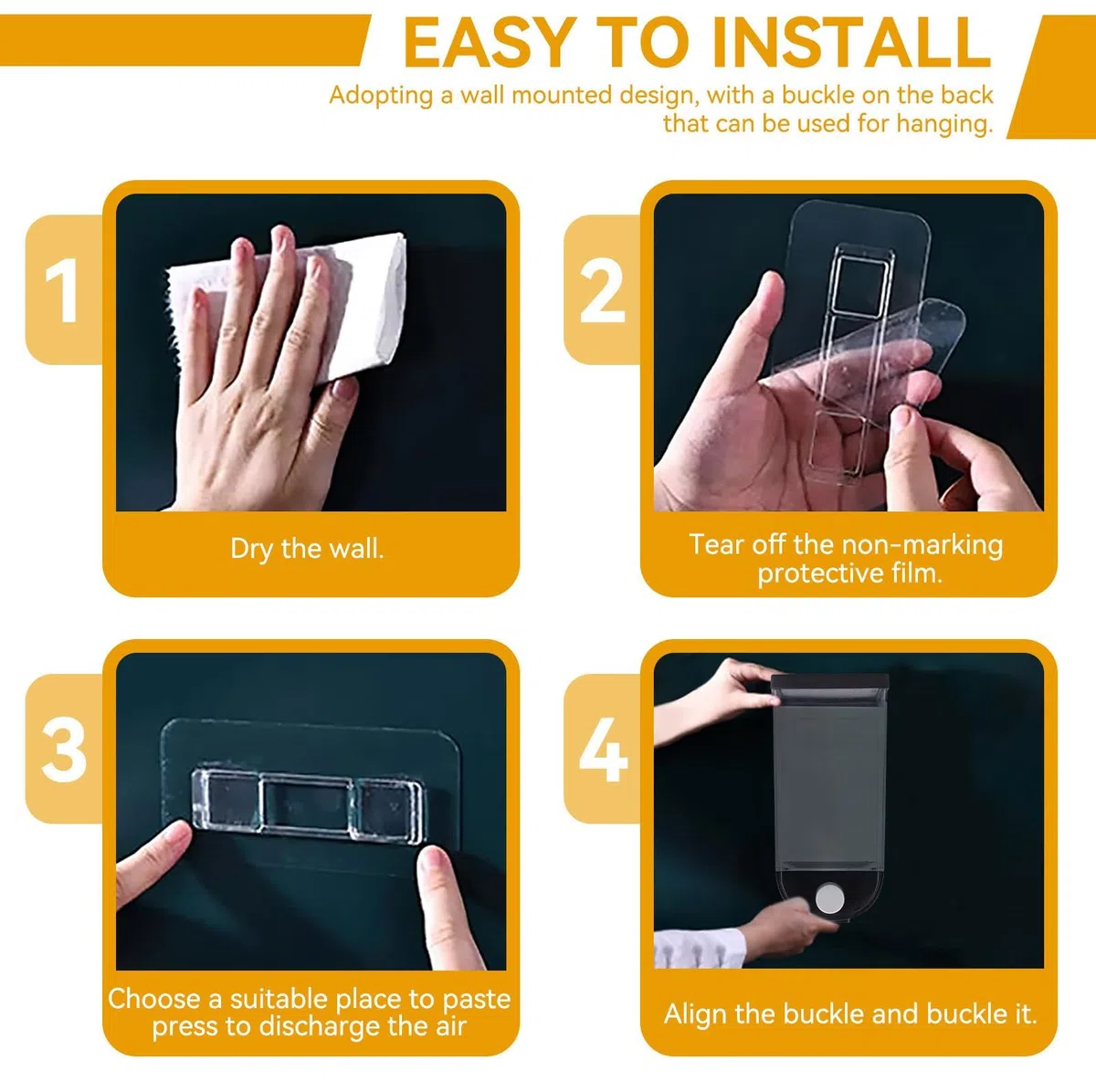 EASY TO INSTALL

Adopting a wall mounted design, with a buckle on the back that can be used for hanging.

1

Dry the wall.

2

Tear off the non-marking protective film.

3

Choose a suitable place to paste press to discharge the air

4

Align the buckle and buckle it.