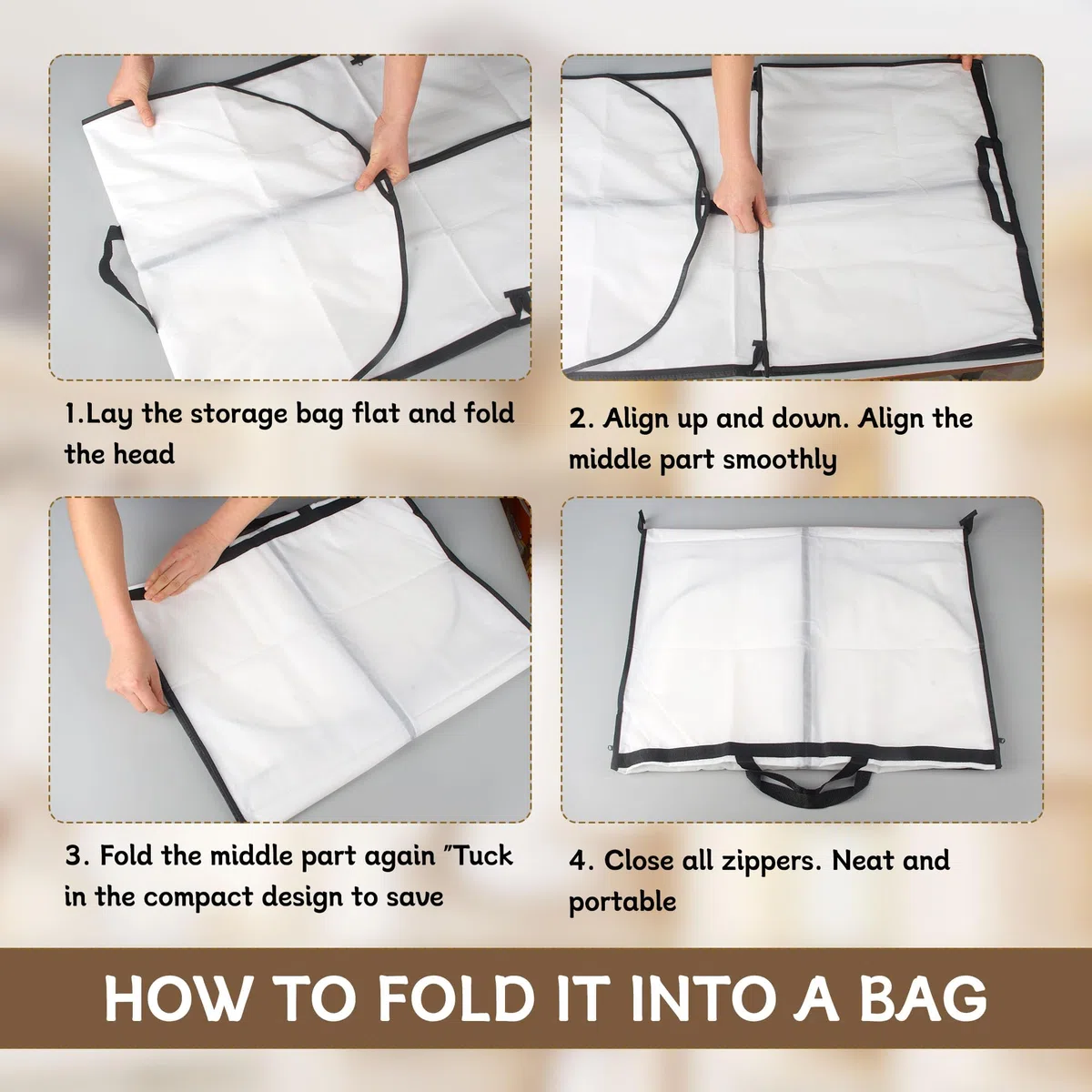 1.Lay the storage bag flat and fold the head

2. Align up and down. Align the middle part smoothly

3. Fold the middle part again "Tuck in the compact design to save

4. Close all zippers. Neat and portable

HOW TO FOLD IT INTO A BAG