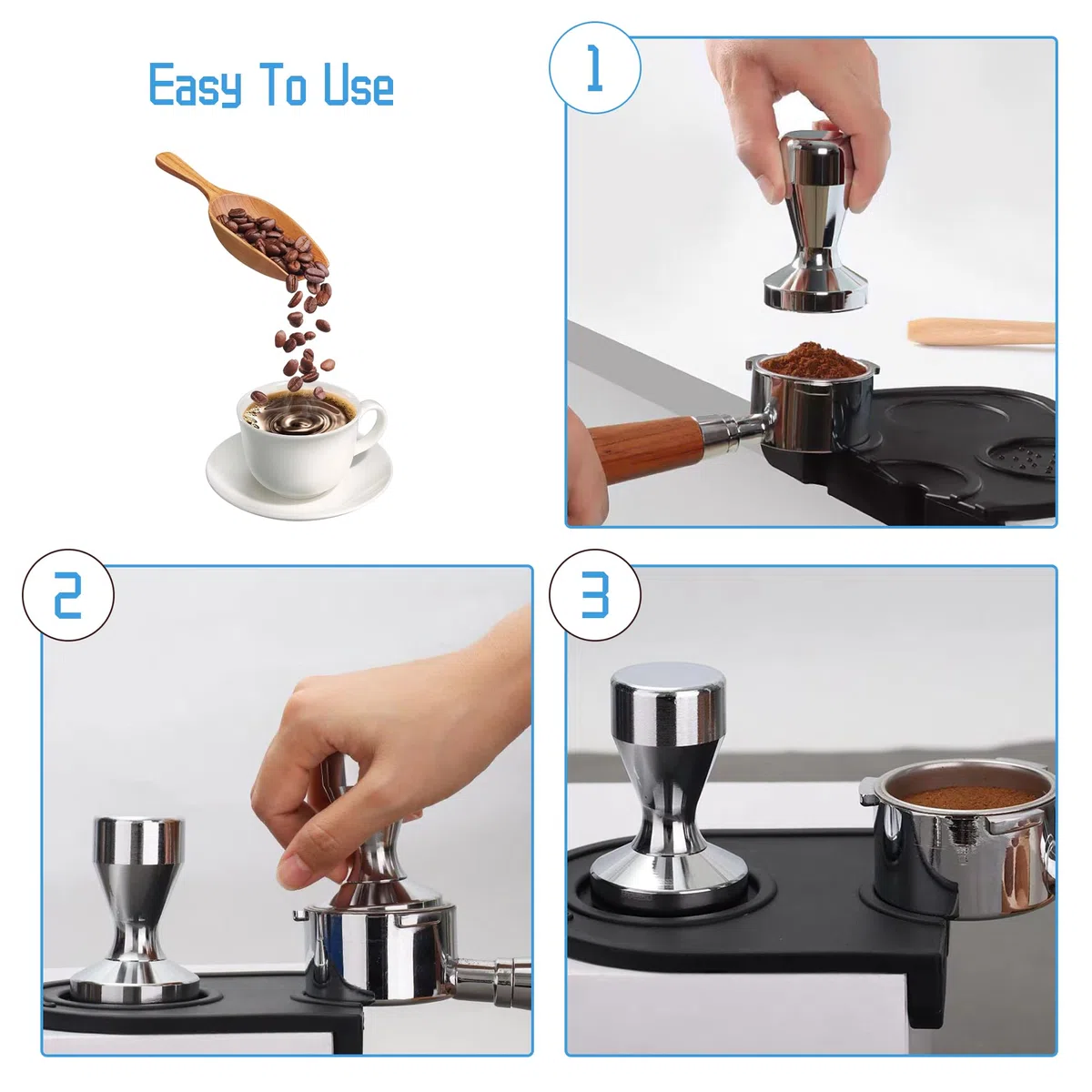 Easy To Use

1

2

3