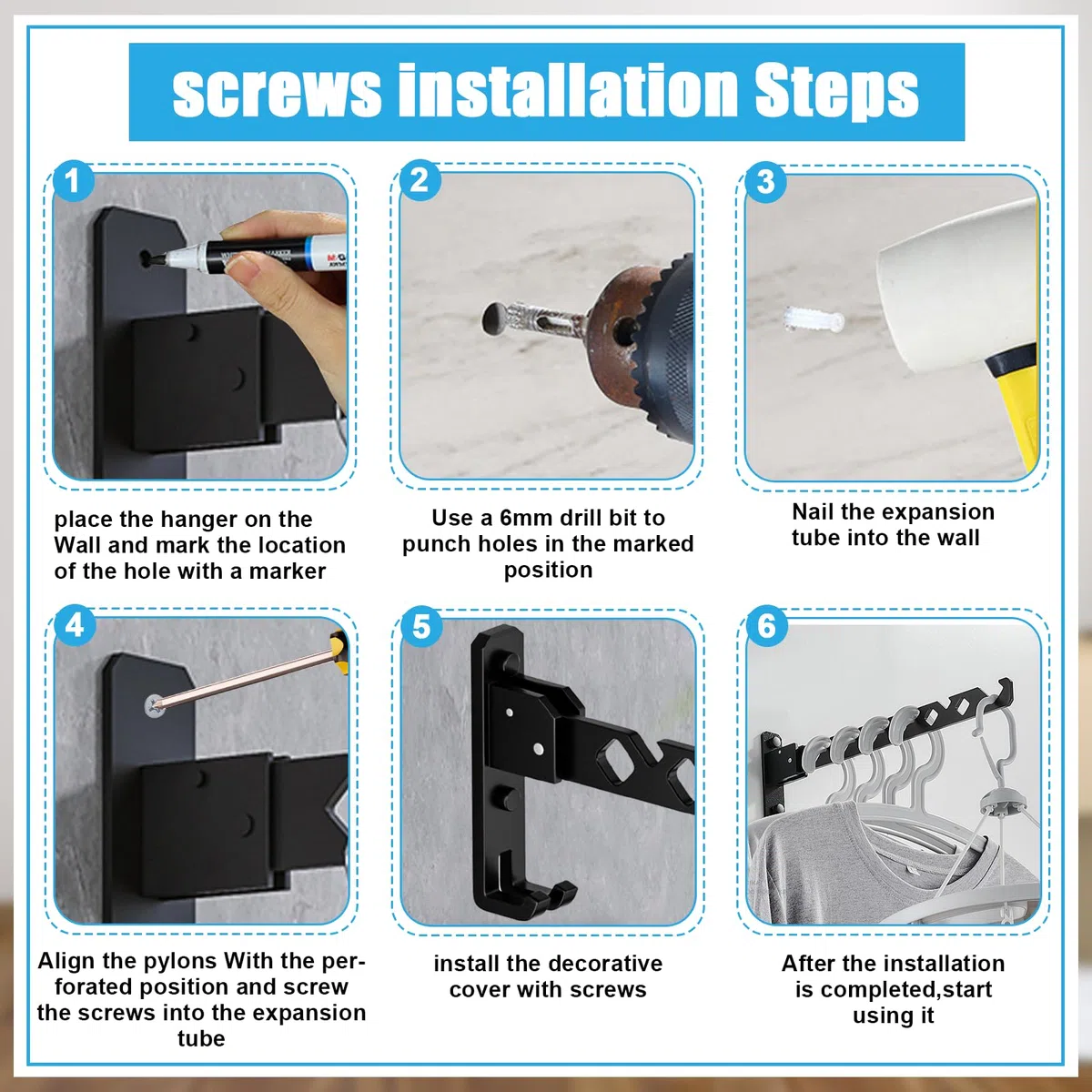 screws installation Steps

1

place the hanger on the Wall and mark the location of the hole with a marker

2

Use a 6mm drill bit to punch holes in the marked position

3

Nail the expansion tube into the wall

4

Align the pylons With the perforated position and screw the screws into the expansion tube

5

install the decorative cover with screws

6

After the installation is completed,start using it