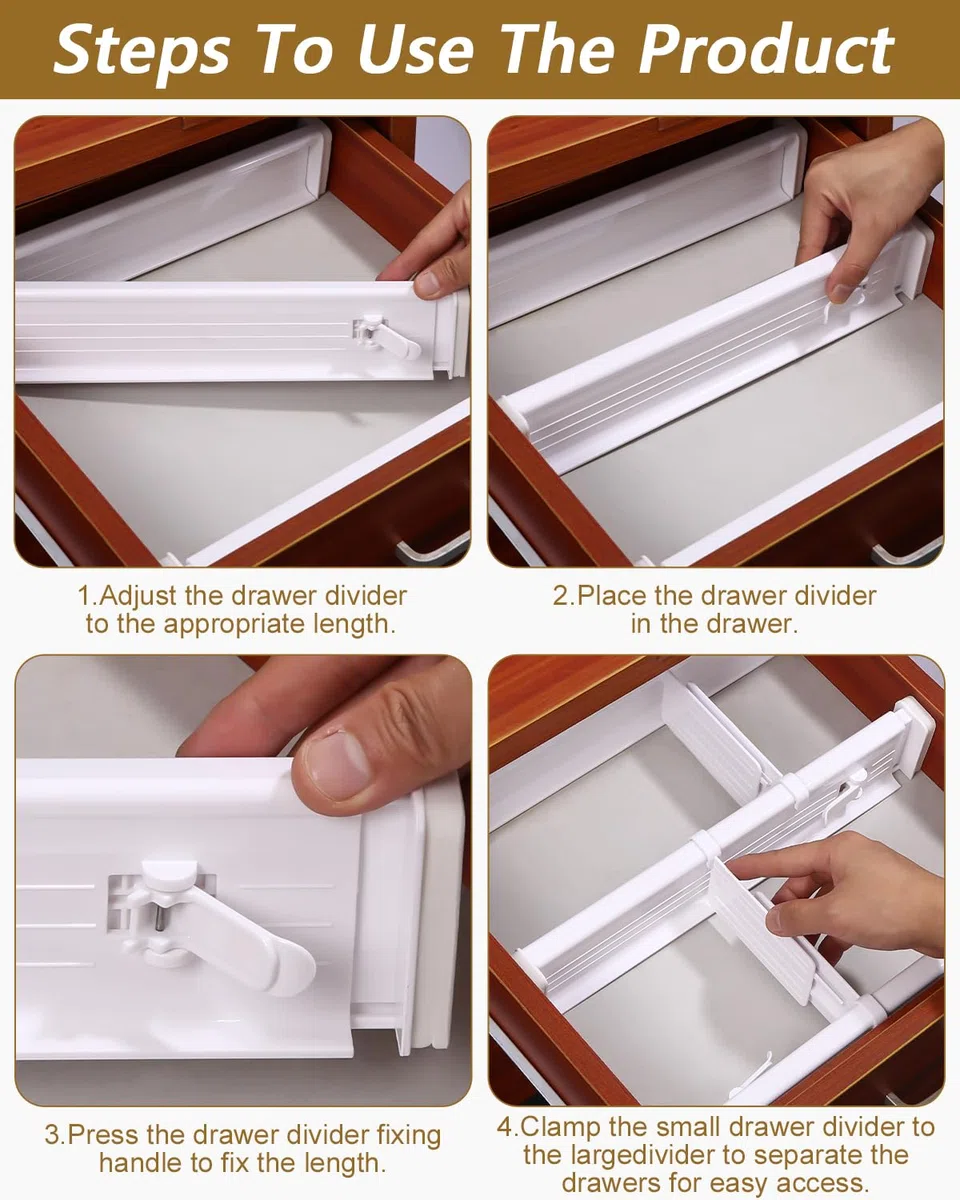 Steps To Use The Product

1.Adjust the drawer divider to the appropriate length.

2.Place the drawer divider in the drawer.

3.Press the drawer divider fixing handle to fix the length.

4.Clamp the small drawer divider to the largedivider to separate the drawers for easy access.