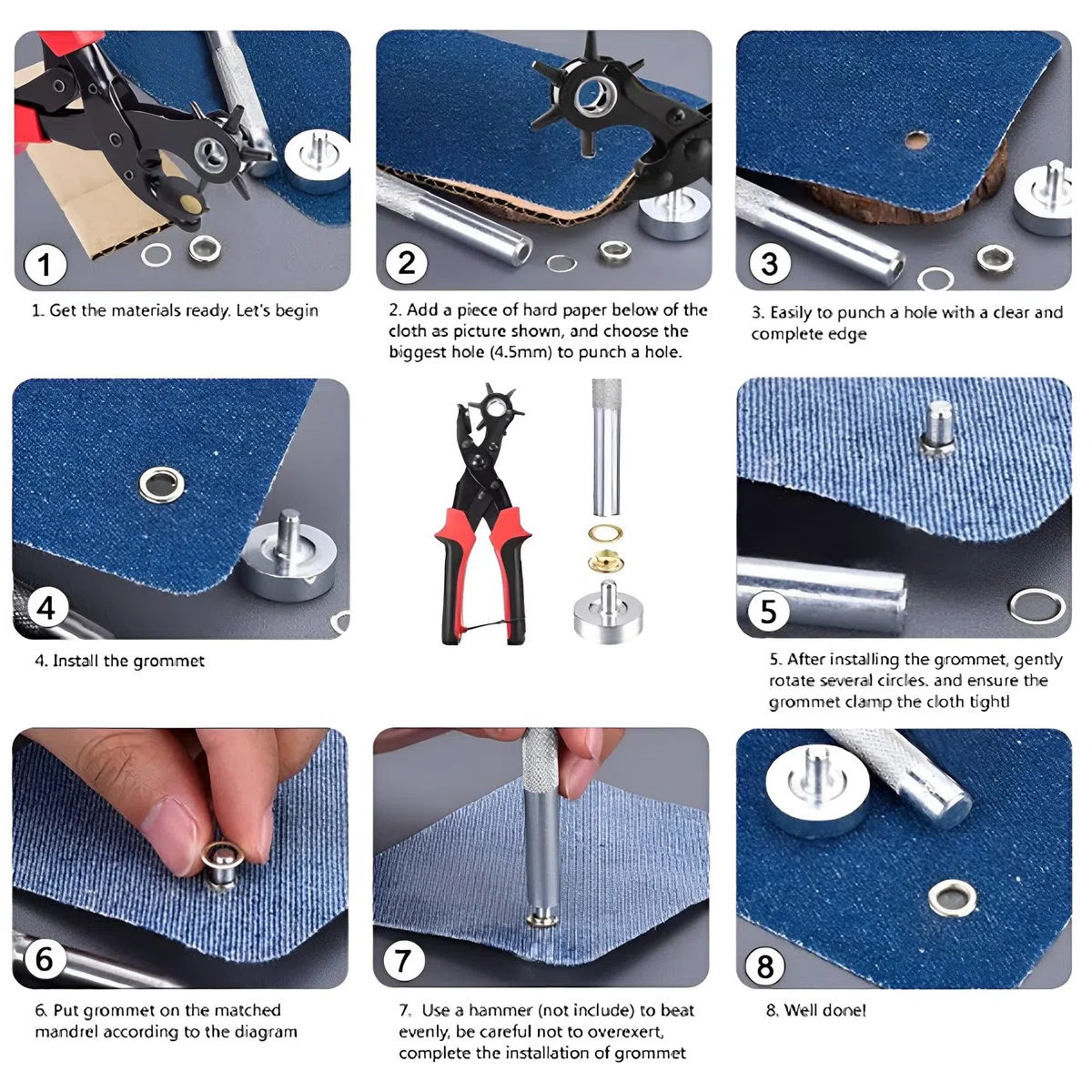 1

1. Get the materials ready. Let's begin

2

2. Add a piece of hard paper below of the cloth as picture shown, and choose the biggest hole (4.5mm) to punch a hole.

3

3. Easily to punch a hole with a clear and complete edge

4

4. Install the grommet

5

5. After installing the grommet, gently rotate several circles. and ensure the grommet clamp the cloth tightl

6

6. Put grommet on the matched mandrel according to the diagram

7

7. Use a hammer (not include) to beat evenly, be careful not to overexert, complete the installation of grommet

8

8. Well done!