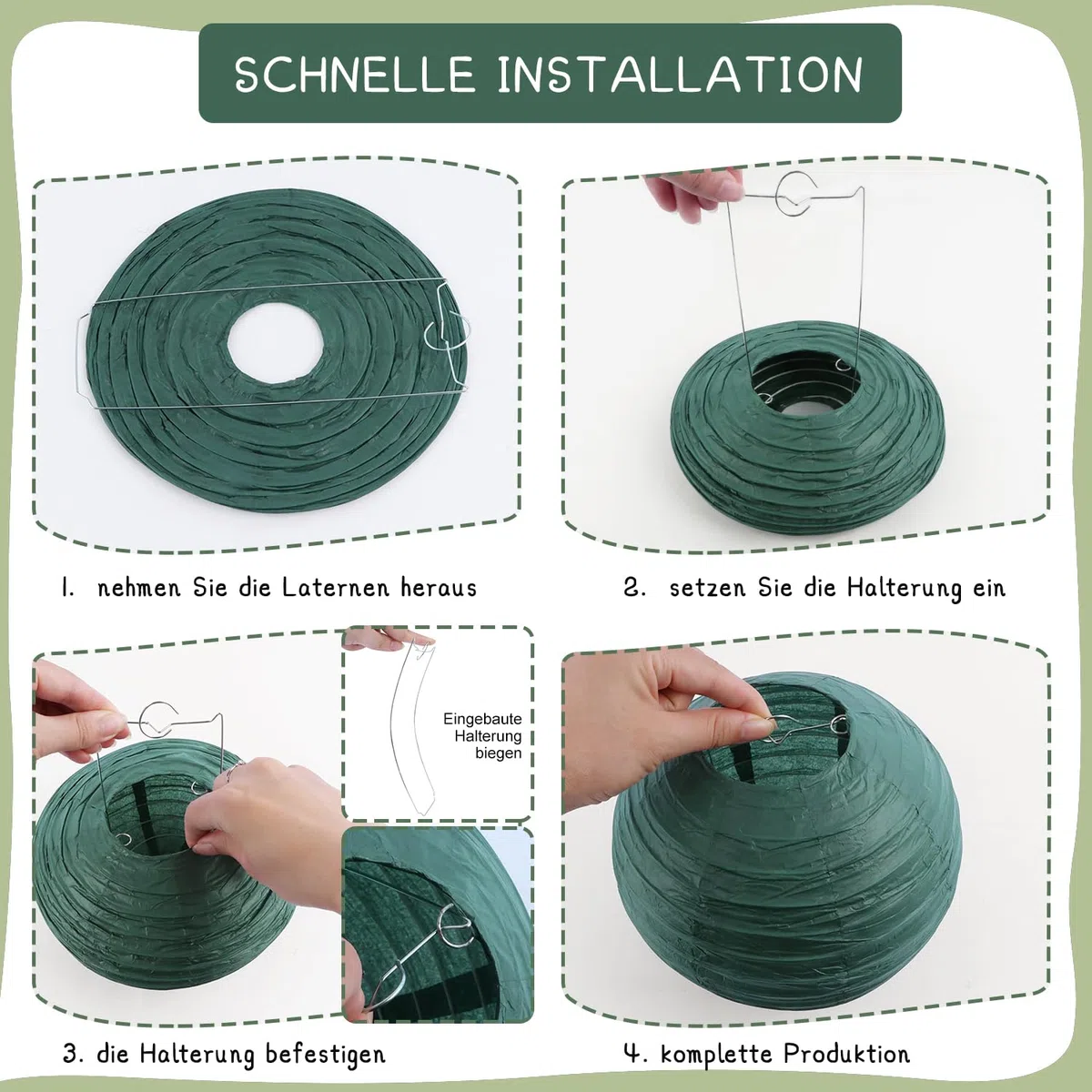 SCHNELLE INSTALLATION

1. nehmen Sie die Laternen heraus

2. setzen Sie die Halterung ein

Eingebaute Halterung biegen

3. die Halterung befestigen

4. komplette Produktion