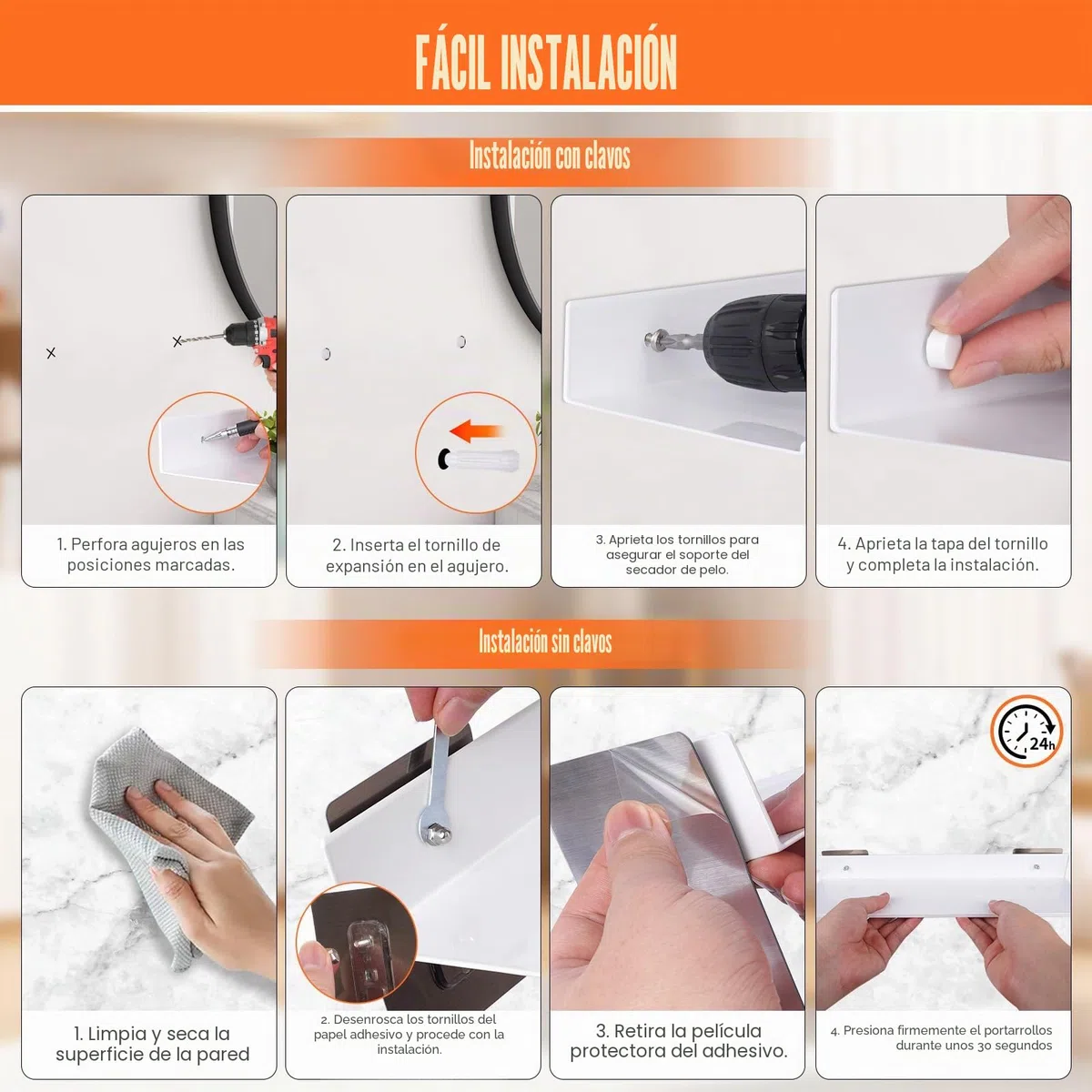 FÁCIL INSTALACIÓN

Instalación con clavos

1. Perfora agujeros en las posiciones marcadas.

2. Inserta el tornillo de expansión en el agujero.

3. Aprieta los tornillos para asegurar el soporte del secador de pelo.

4. Aprieta la tapa del tornillo y completa la instalación.

Instalación sin clavos

1. Limpia y seca la superficie de la pared

2. Desenrosca los tornillos del papel adhesivo y procede con la instalación.

3. Retira la película protectora del adhesivo.

24h

4. Presiona firmemente el portarrollos durante unos 30 segundos