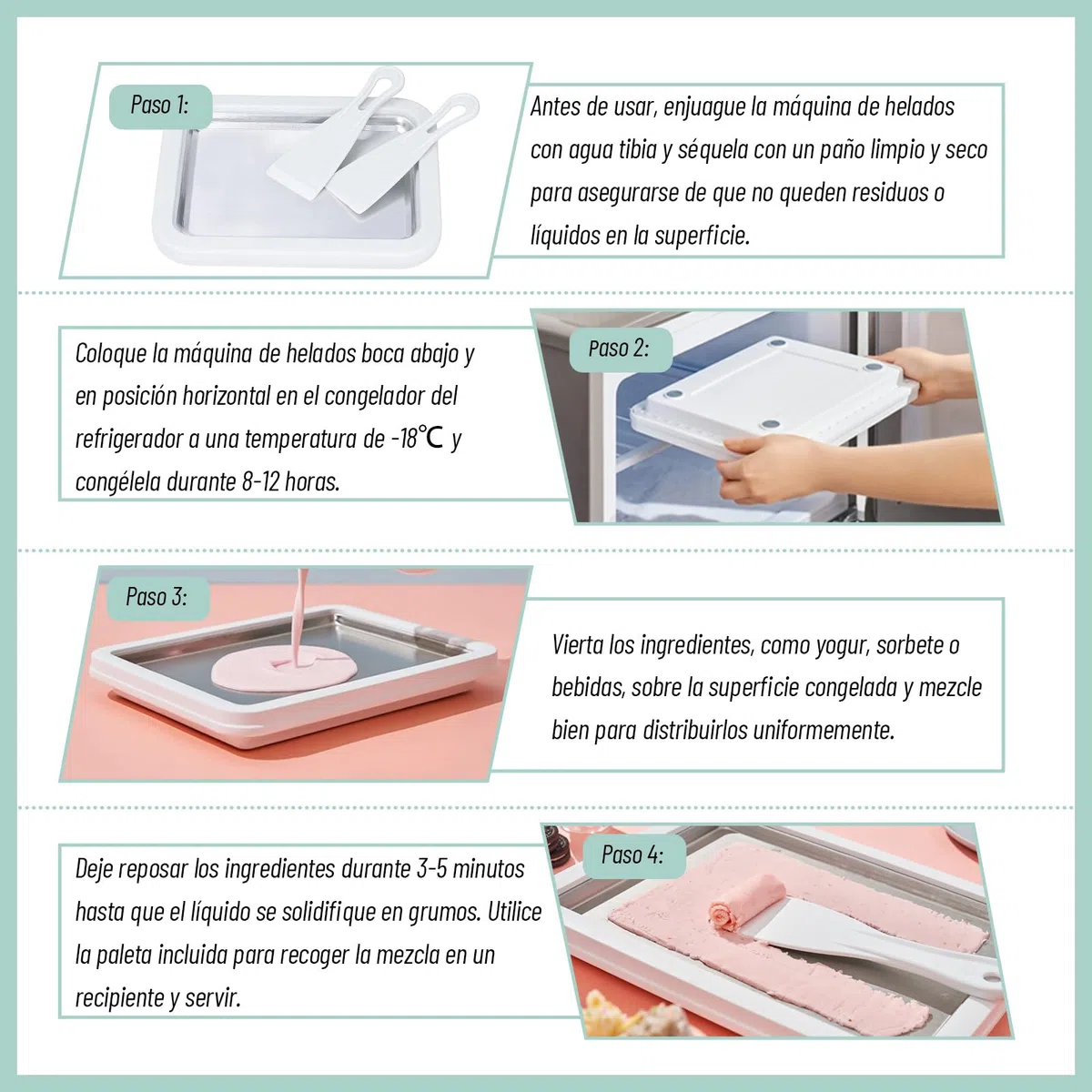 Paso 1:

Antes de usar, enjuague la máquina de helados con agua tibia y séquela con un paño limpio y seco para asegurarse de que no queden residuos o líquidos en la superficie.

Coloque la máquina de helados boca abajo y en posición horizontal en el congelador del refrigerador a una temperatura de -18℃ y congélela durante 8-12 horas.

Paso 2:

Paso 3:

Vierta los ingredientes, como yogur, sorbete o bebidas, sobre la superficie congelada y mezcle bien para distribuirlos uniformemente.

Deje reposar los ingredientes durante 3-5 minutos hasta que el líquido se solidifique en grumos. Utilice la paleta incluida para recoger la mezcla en un recipiente y servir.

Paso 4: