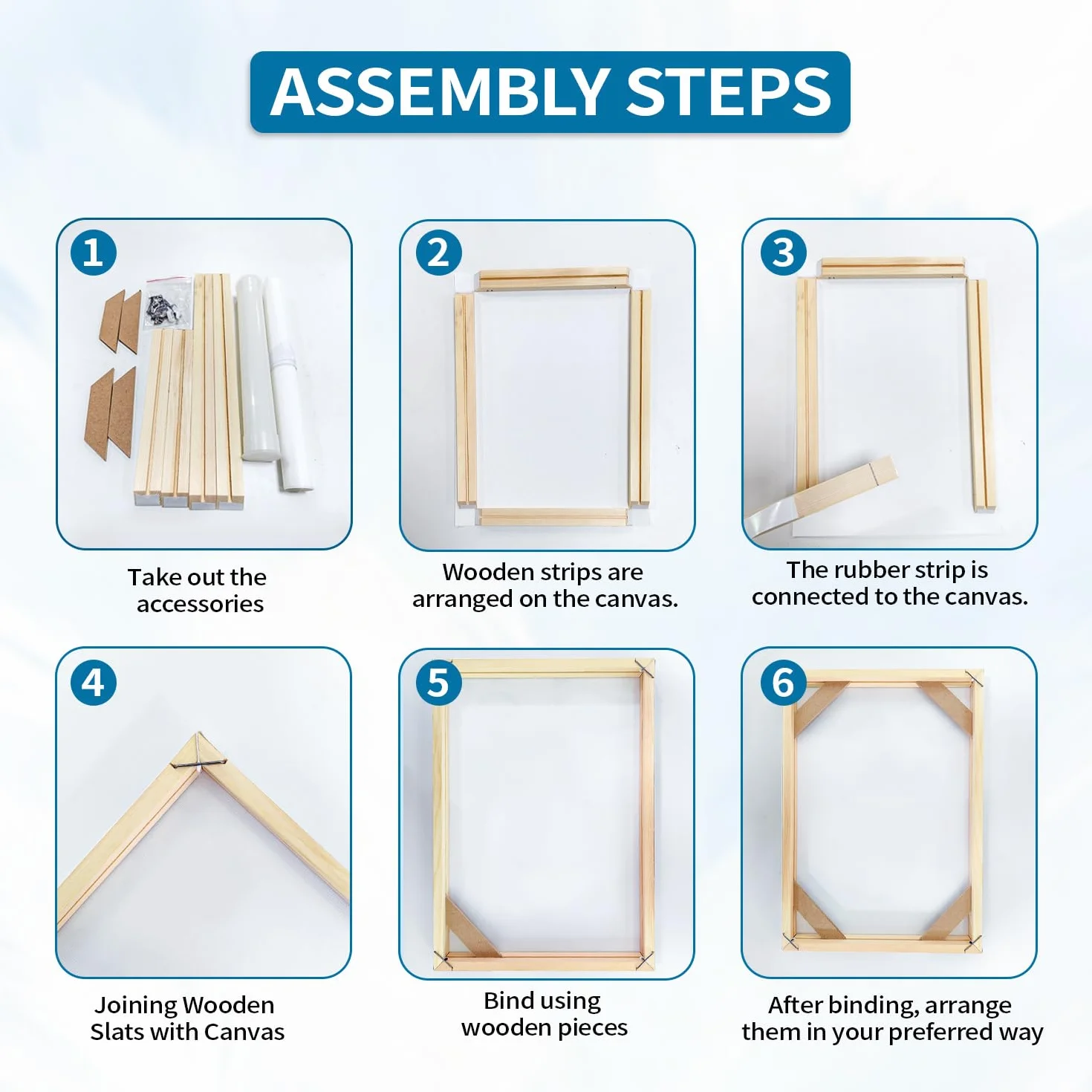 ASSEMBLY STEPS

1
Take out the accessories

2
Wooden strips are arranged on the canvas.

3
The rubber strip is connected to the canvas.

4
Joining Wooden Slats with Canvas

5
Bind using wooden pieces

6
After binding, arrange them in your preferred way