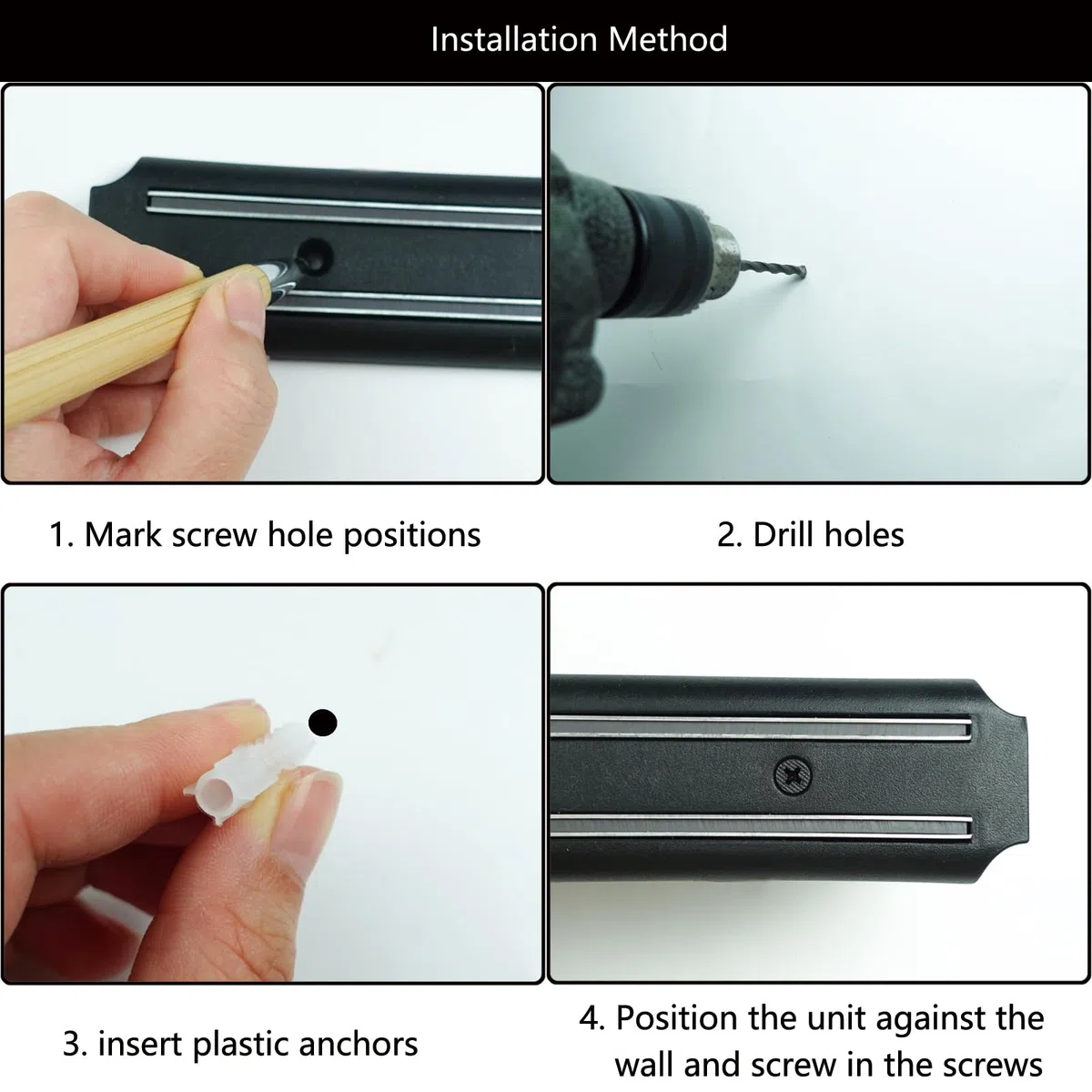 Installation Method

1. Mark screw hole positions

2. Drill holes

3. insert plastic anchors

4. Position the unit against the wall and screw in the screws