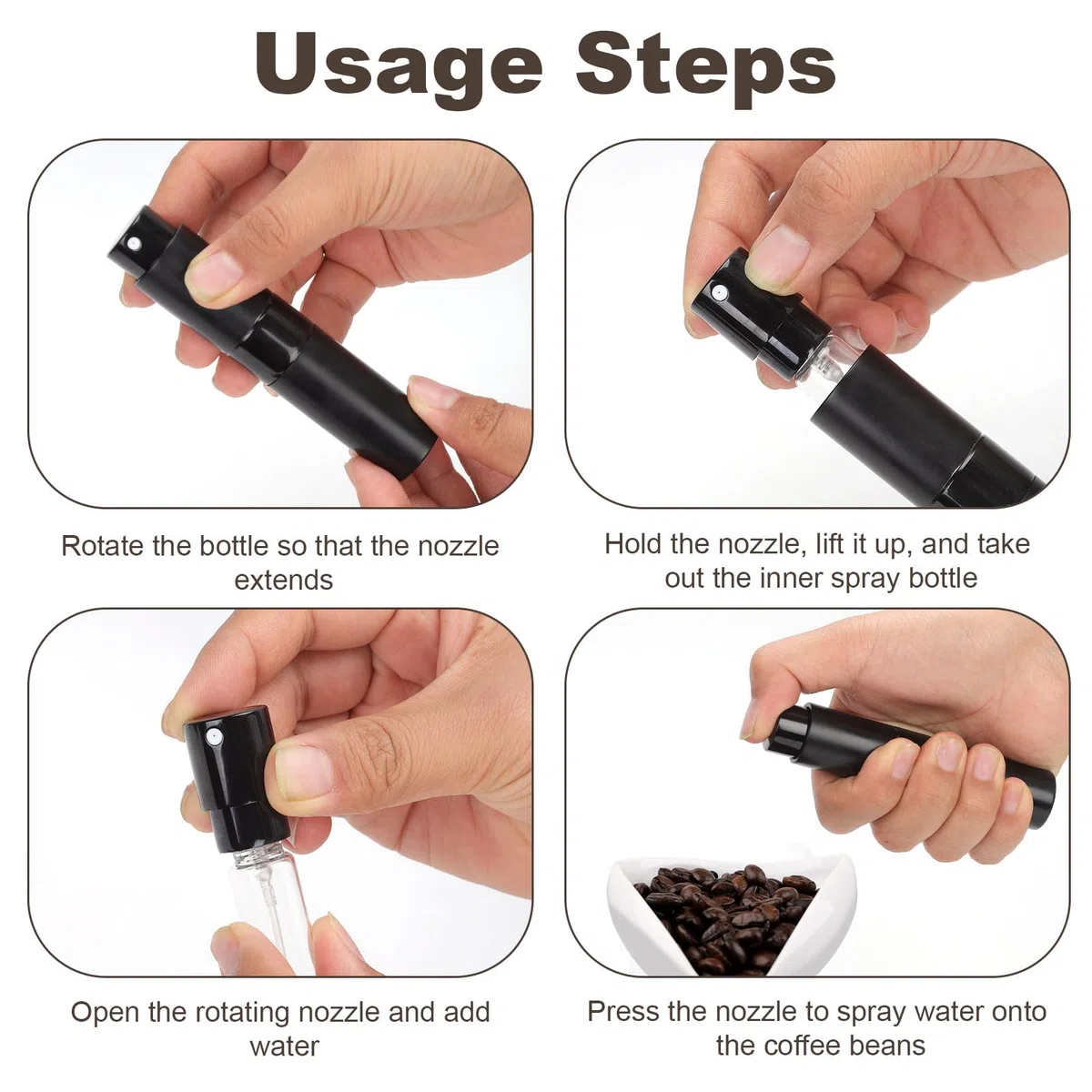 Usage Steps

Rotate the bottle so that the nozzle extends

Hold the nozzle, lift it up, and take out the inner spray bottle

Open the rotating nozzle and add water

Press the nozzle to spray water onto the coffee beans