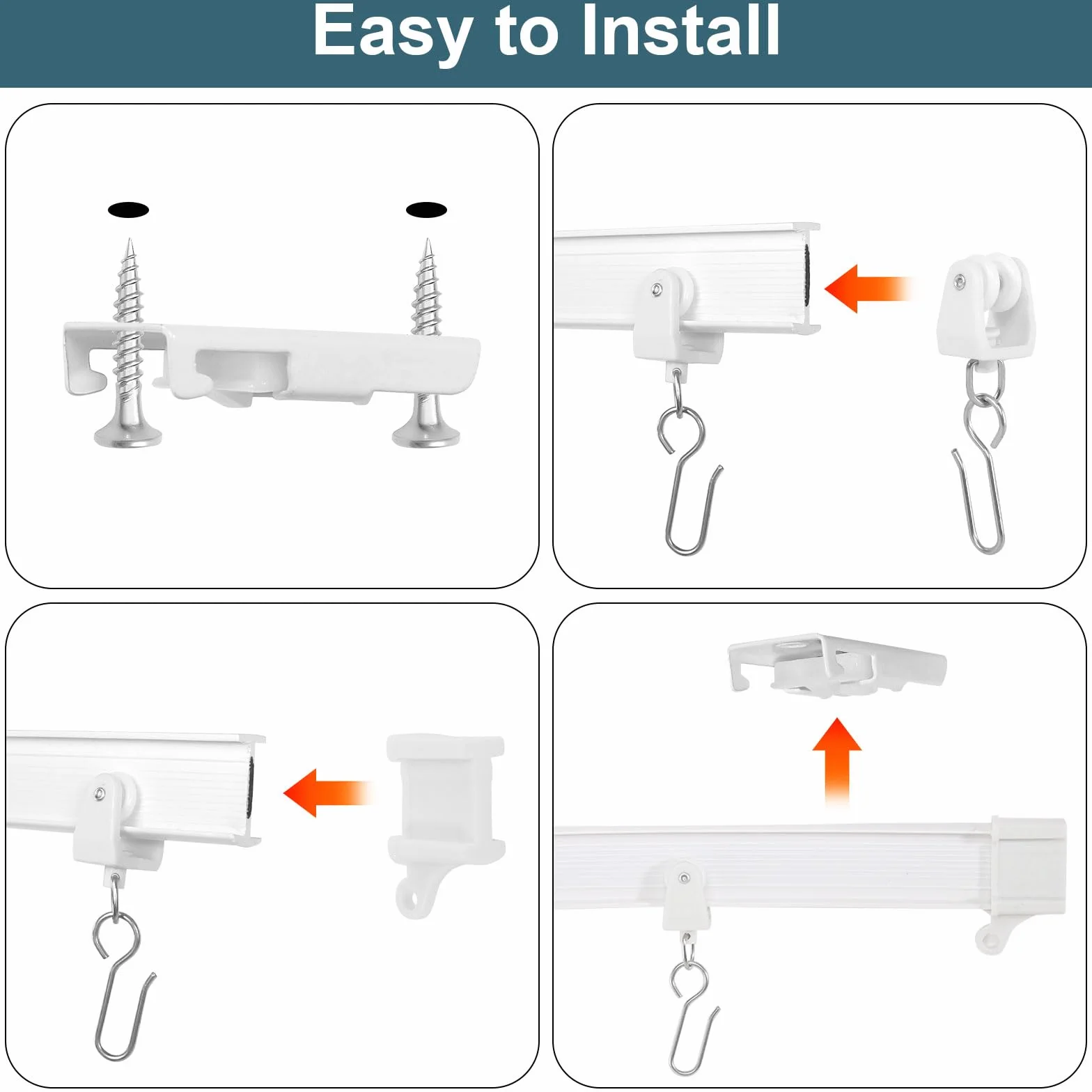 Easy to Install