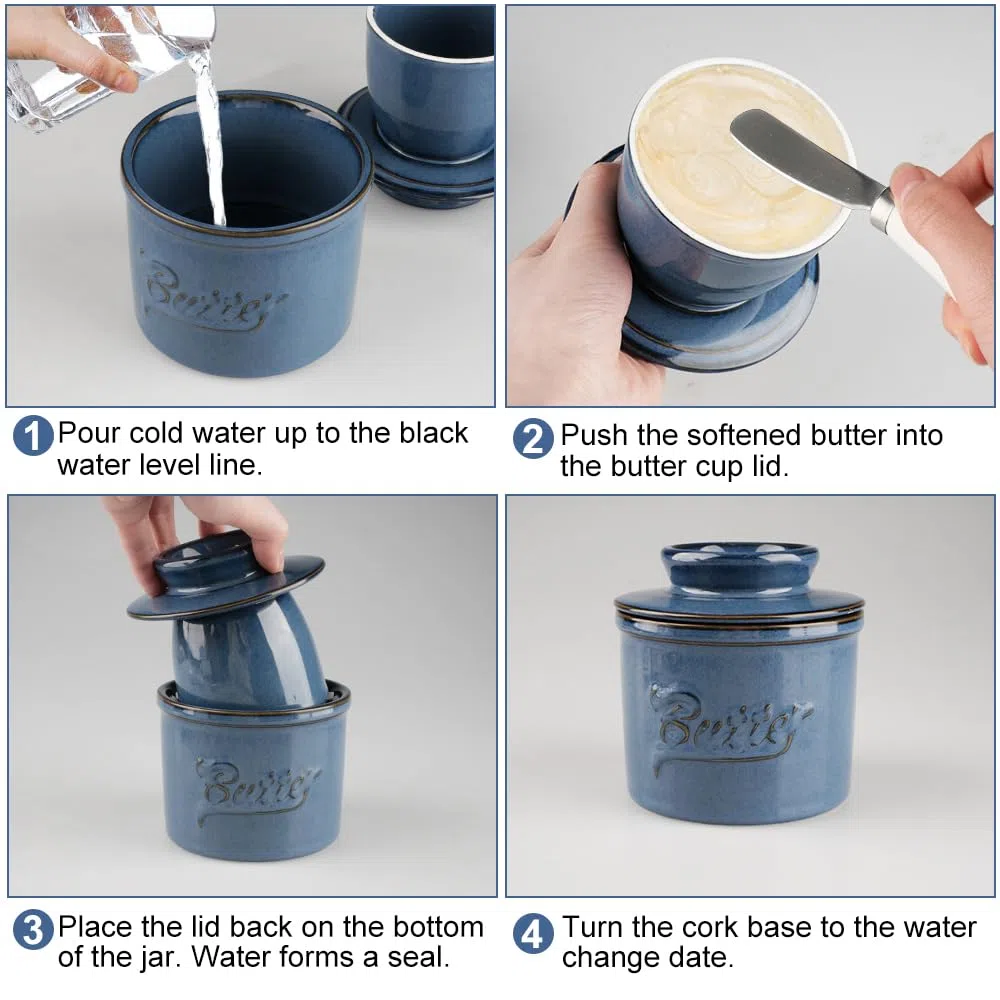 Butter

1 Pour cold water up to the black water level line.

2 Push the softened butter into the butter cup lid.

Butter

Butter

3 Place the lid back on the bottom of the jar. Water forms a seal.

4 Turn the cork base to the water change date.